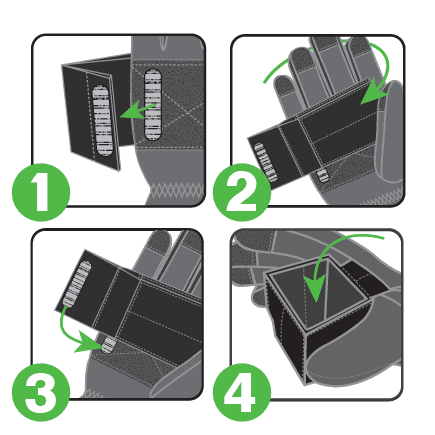 1

2

3

4